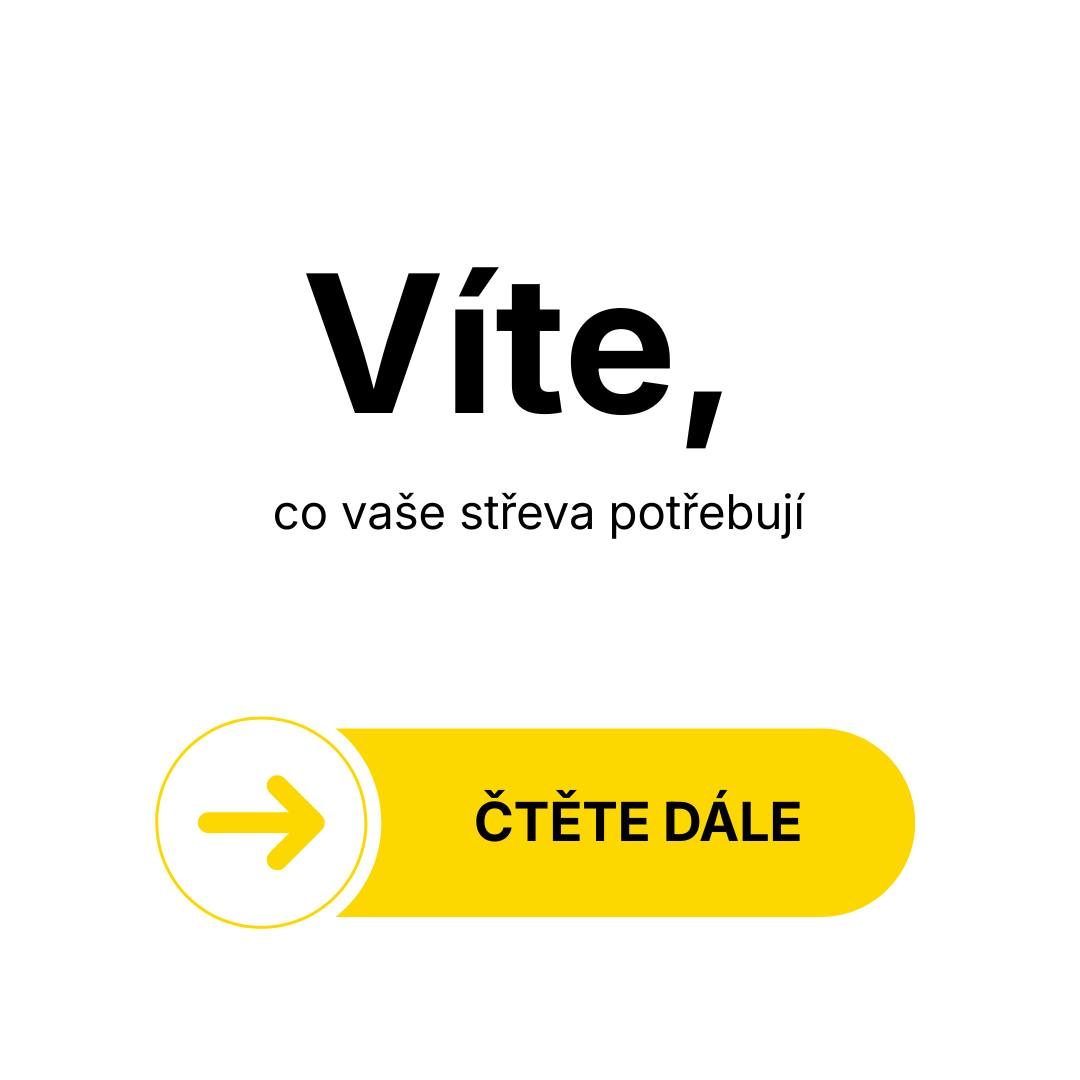 Víte,

co vaše střeva potřebují

ČTĚTE DÁLE